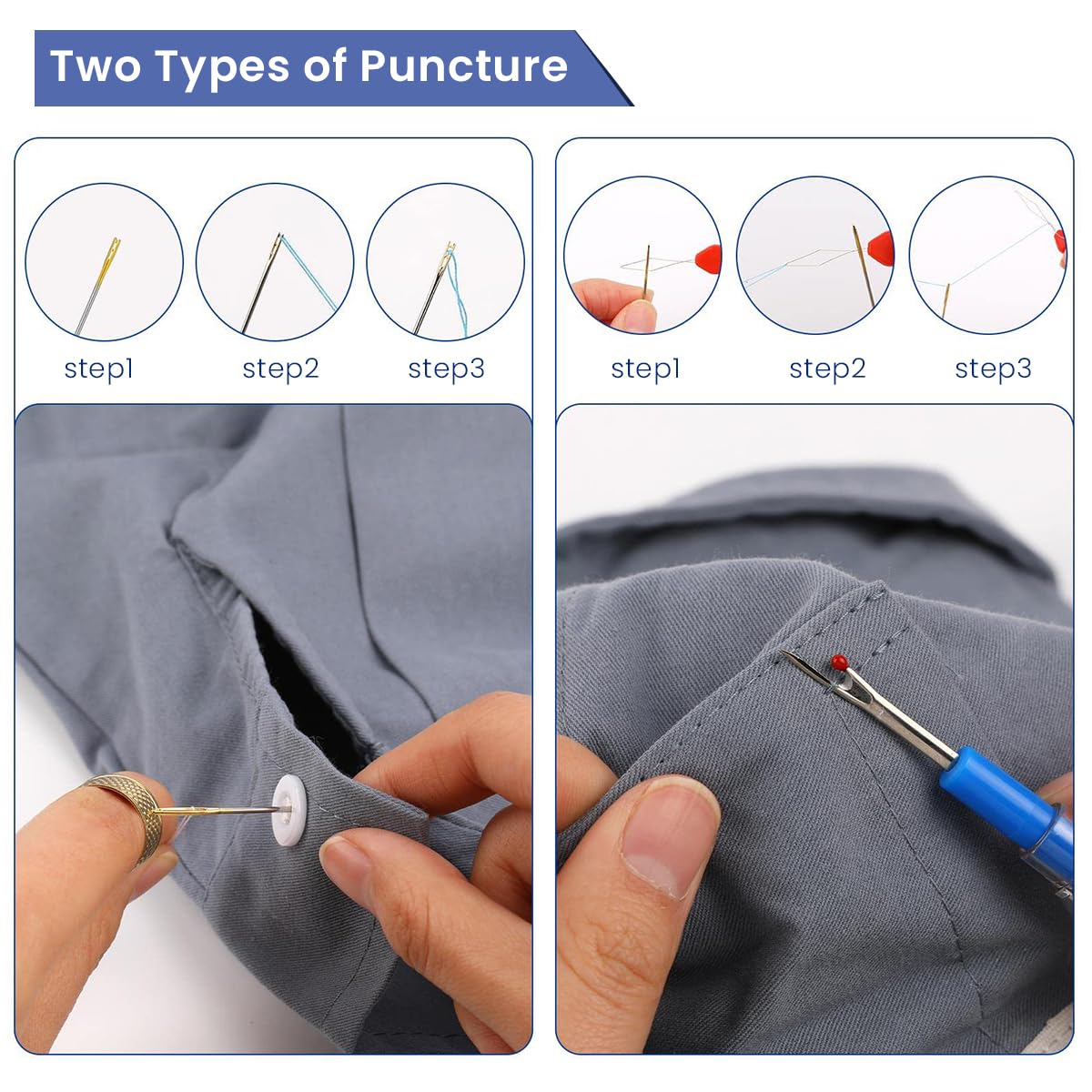 Two Types of Puncture

step1 step2 step3

step1 step2 step3